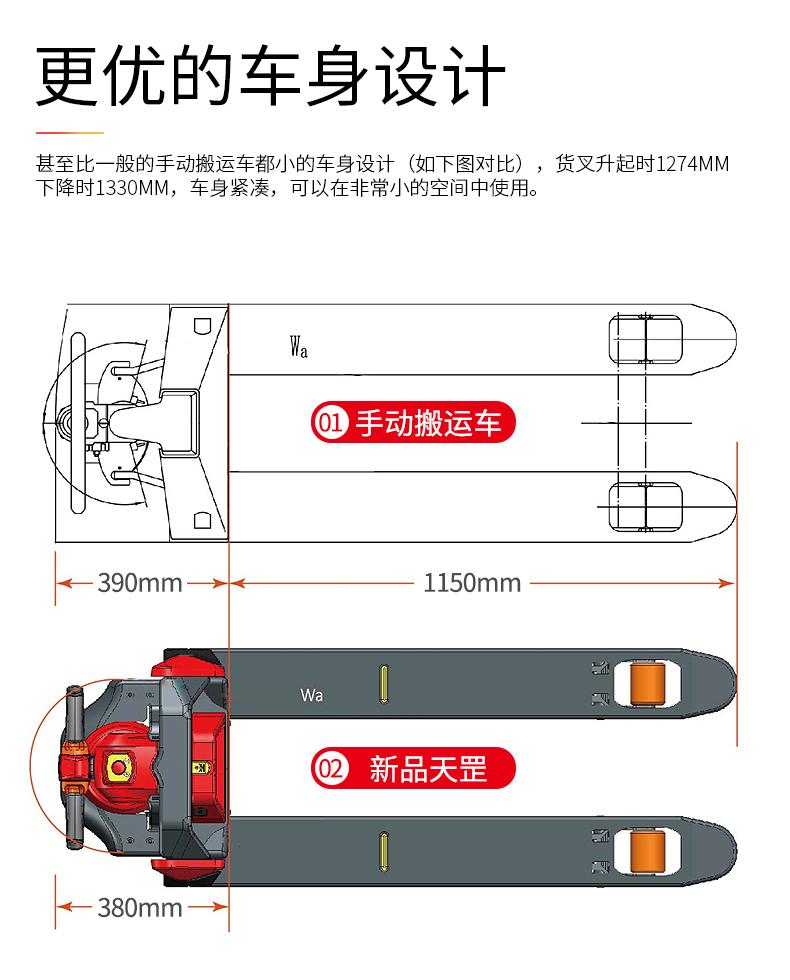 更优的车身设计

甚至比一般的手动搬运车都小的车身设计（如下图对比），货叉升起时1274MM 下降时1330MM，车身紧凑，可以在非常小的空间中使用。

Wa

01 手动搬运车

390mm

1150mm

Wa

02 新品天罡

380mm